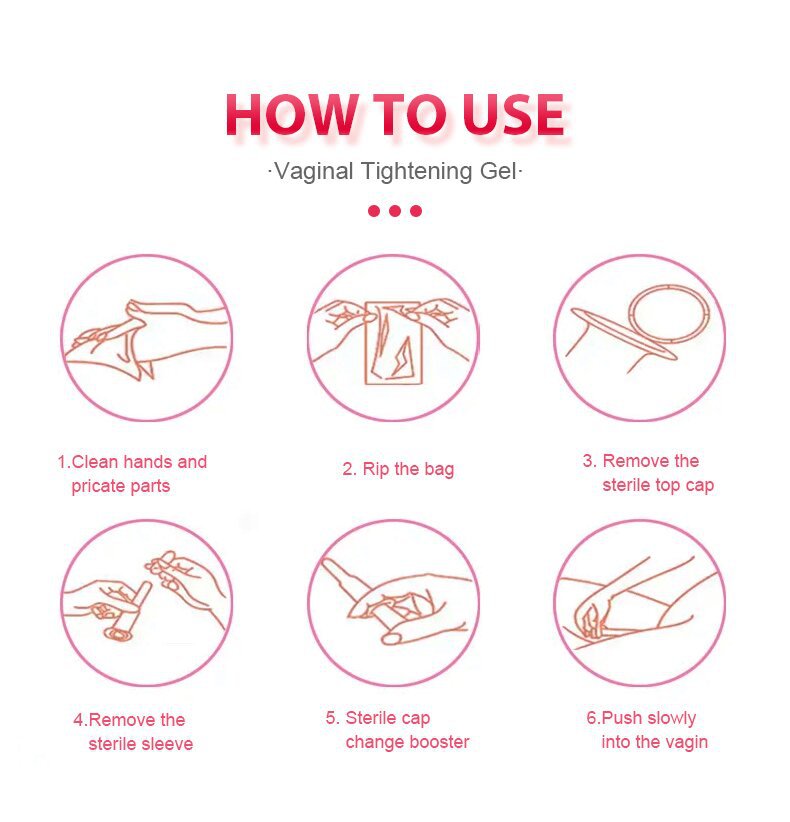 HOW TO USE

·Vaginal Tightening Gel·

1.Clean hands and pricate parts

2. Rip the bag

3. Remove the sterile top cap

4.Remove the sterile sleeve

5. Sterile cap change booster

6.Push slowly into the vagin