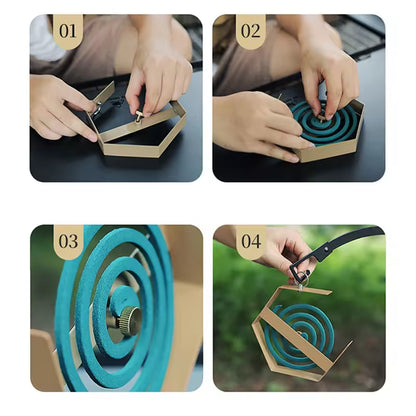 01

02

03

04